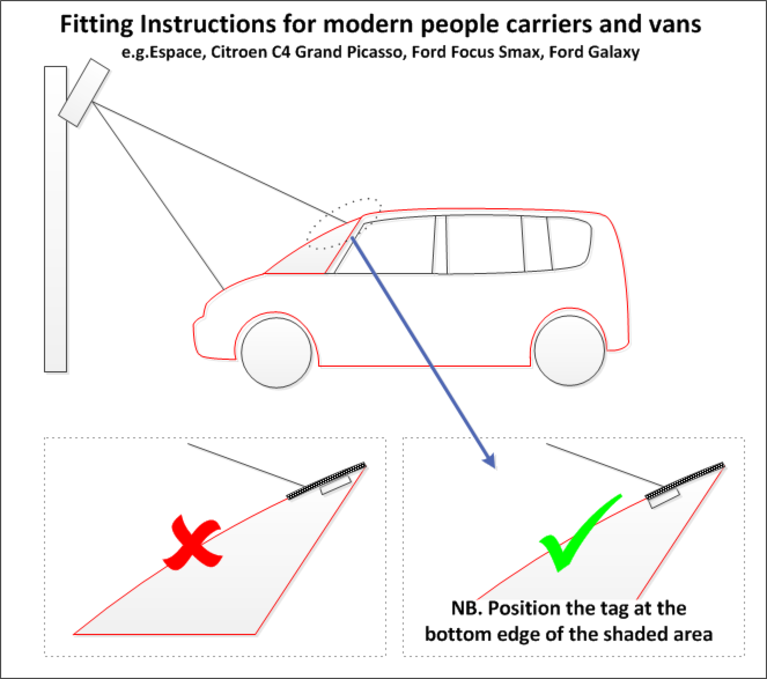 Fitting Instructions for modern people carriers and vans
e.g.Espace, Citroen C4 Grand Picasso, Ford Focus Smax, Ford Galaxy

NB. Position the tag at the bottom edge of the shaded area